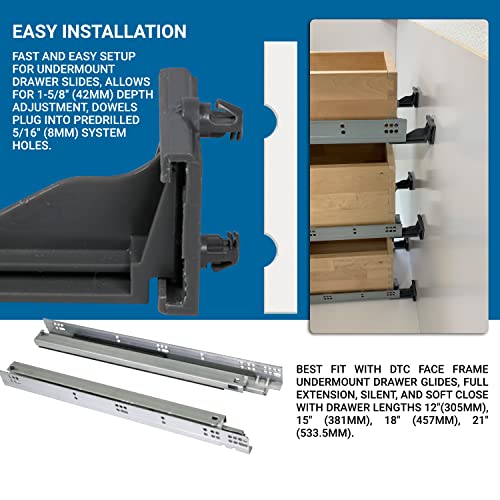 EASY INSTALLATION

FAST AND EASY SETUP FOR UNDERMOUNT DRAWER SLIDES, ALLOWS FOR 1-5/8" (42MM) DEPTH ADJUSTMENT, DOWELS PLUG INTO PREDRILLED 5/16" (8MM) SYSTEM HOLES.

BEST FIT WITH DTC FACE FRAME UNDERMOUNT DRAWER GLIDES, FULL EXTENSION, SILENT, AND SOFT CLOSE WITH DRAWER LENGTHS 12"(305MM), 15" (381MM), 18" (457MM), 21" (533.5MM).