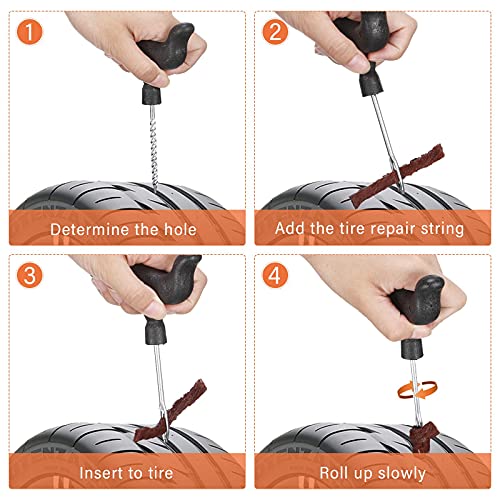 1
Determine the hole

2
Add the tire repair string

3
Insert to tire

4
Roll up slowly