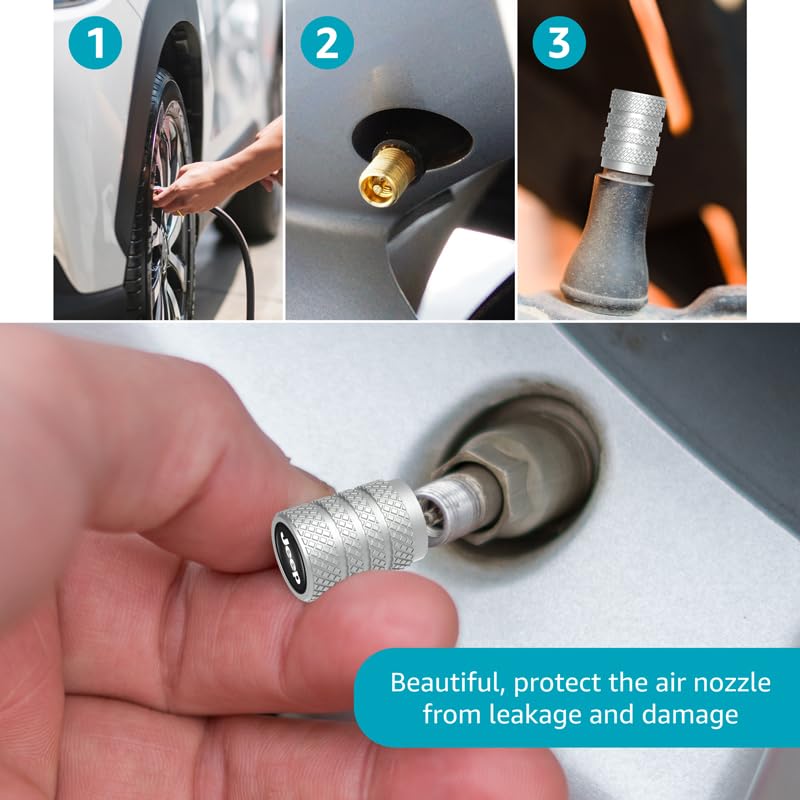 1

2

3

Jeep

Beautiful, protect the air nozzle from leakage and damage