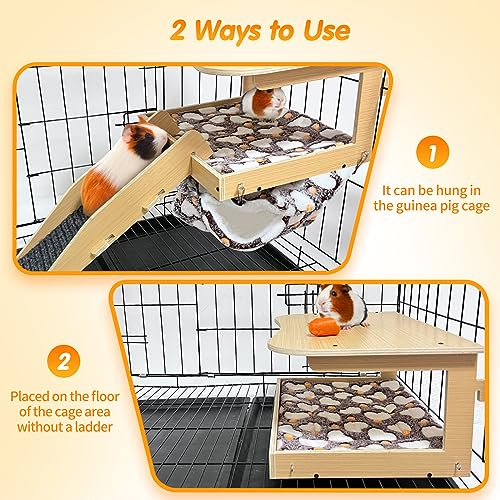 2 Ways to Use

1

It can be hung in the guinea pig cage

2

Placed on the floor of the cage area without a ladder