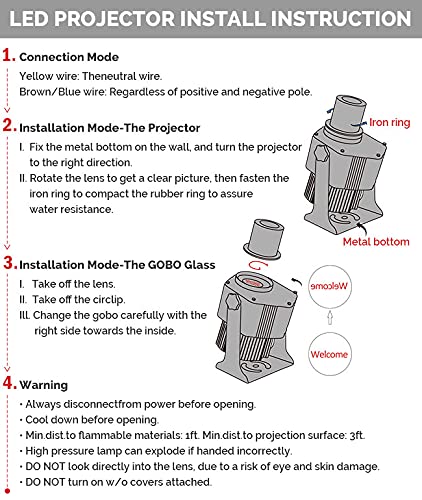 LED PROJECTOR INSTALL INSTRUCTION

1. Connection Mode

Yellow wire: Theneutral wire.
Brown/Blue wire: Regardless of positive and negative pole.

2. Installation Mode-The Projector

I. Fix the metal bottom on the wall, and turn the projector to the right direction.
II. Rotate the lens to get a clear picture, then fasten the iron ring to compact the rubber ring to assure water resistance.

Iron ring

Metal bottom

3. Installation Mode-The GOBO Glass

I. Take off the lens.
II. Take off the circlip.
III. Change the gobo carefully with the right side towards the inside.

Welcome

Welcome

4. Warning

• Always disconnectfrom power before opening.
• Cool down before opening.
• Min.dist.to flammable materials: 1ft. Min.dist.to projection surface: 3ft.
• High pressure lamp can explode if handed incorrectly.
• DO NOT look directly into the lens, due to a risk of eye and skin damage.
• DO NOT turn on w/o covers attached.