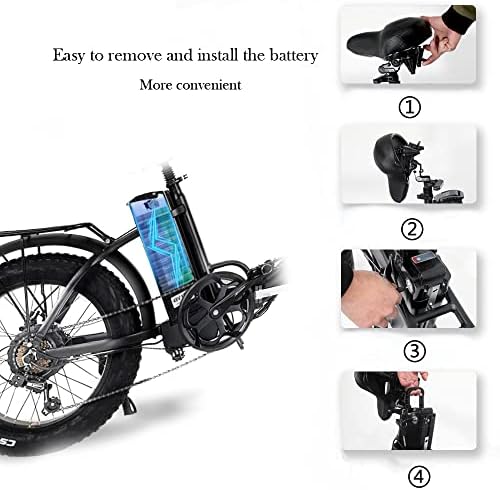 Easy to remove and install the battery

More convenient

①

②

③

④