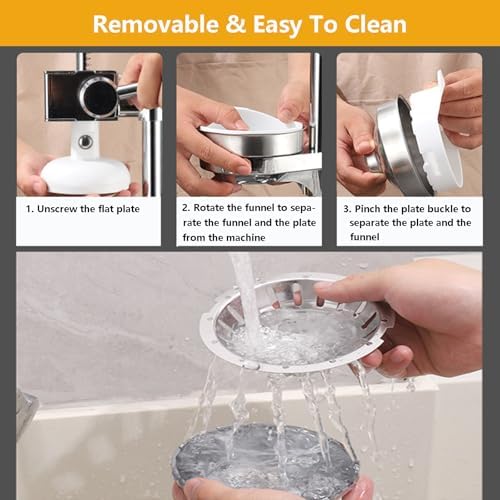 Removable & Easy To Clean

1. Unscrew the flat plate

2. Rotate the funnel to separate the funnel and the plate from the machine

3. Pinch the plate buckle to separate the plate and the funnel