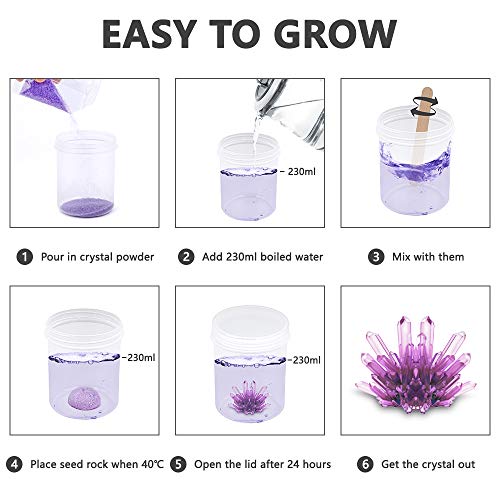 EASY TO GROW

230ml

1 Pour in crystal powder

2 Add 230ml boiled water

3 Mix with them

230ml

230ml

4 Place seed rock when 40℃

5 Open the lid after 24 hours

6 Get the crystal out