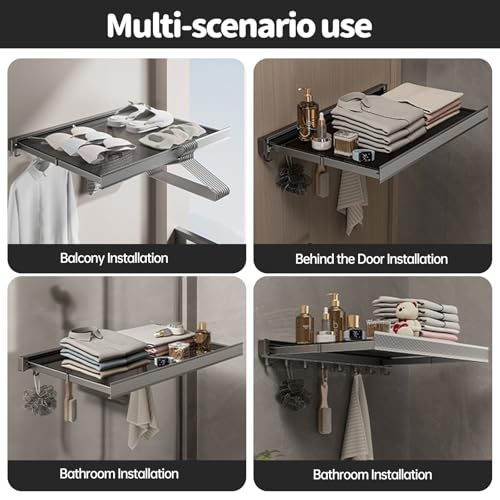 Multi-scenario use

Balcony Installation

Behind the Door Installation

Bathroom Installation

Bathroom Installation