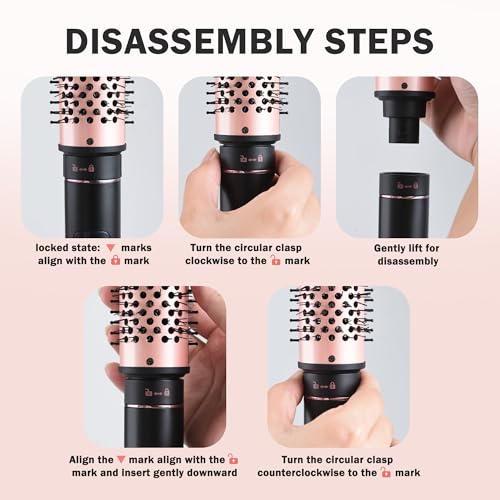 DISASSEMBLY STEPS

locked state: ▼ marks align with the 🔒 mark

Turn the circular clasp clockwise to the 🔓 mark

Gently lift for disassembly

Align the ▼ mark align with the 🔓 mark and insert gently downward

Turn the circular clasp counterclockwise to the 🔓 mark