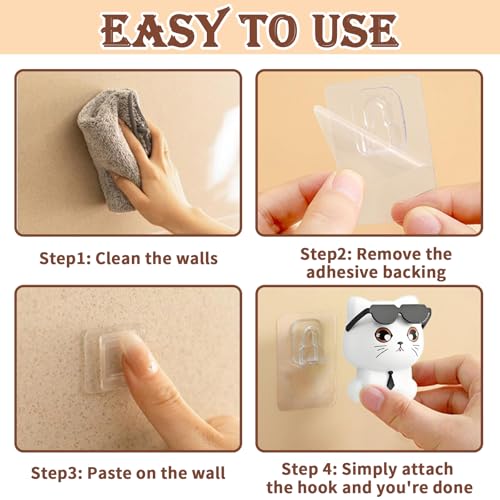 EASY TO USE

Step1: Clean the walls

Step2: Remove the adhesive backing

Step3: Paste on the wall

Step 4: Simply attach the hook and you're done