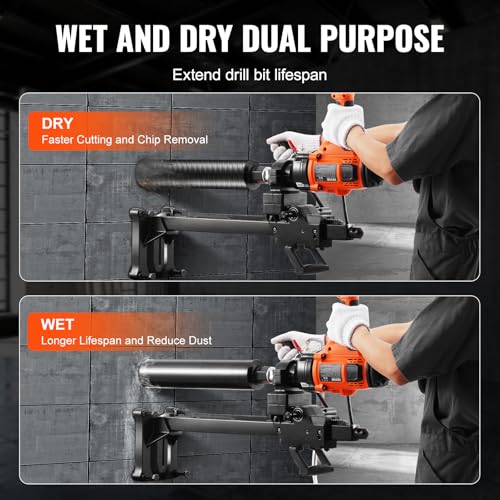 WET AND DRY DUAL PURPOSE

Extend drill bit lifespan

DRY
Faster Cutting and Chip Removal

WET
Longer Lifespan and Reduce Dust