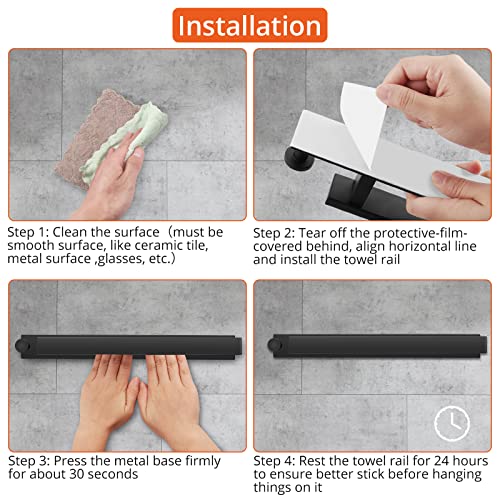 Installation

Step 1: Clean the surface（must be smooth surface, like ceramic tile, metal surface ,glasses, etc.）

Step 2: Tear off the protective-film-covered behind, align horizontal line and install the towel rail

Step 3: Press the metal base firmly for about 30 seconds

Step 4: Rest the towel rail for 24 hours to ensure better stick before hanging things on it