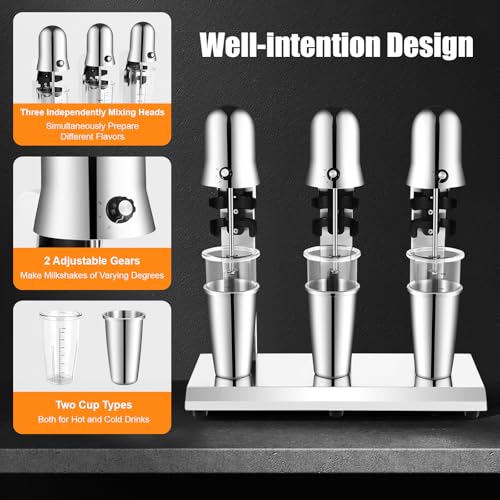 Well-intention Design

Three Independently Mixing Heads
Simultaneously Prepare Different Flavors

2 Adjustable Gears
Make Milkshakes of Varying Degrees

Two Cup Types
Both for Hot and Cold Drinks