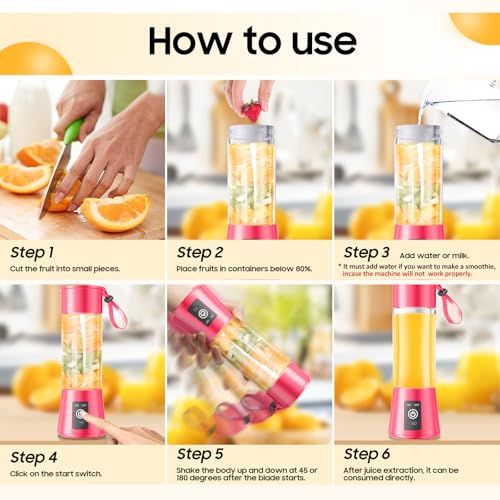 How to use

Step 1
Cut the fruit into small pieces.

Step 2
Place fruits in containers below 80%.

Step 3 Add water or milk.
* It must add water if you want to make a smoothie, incase the machine will not work properly.

Step 4
Click on the start switch.

Step 5
Shake the body up and down at 45 or 180 degrees after the blade starts.

Step 6
After juice extraction, it can be consumed directly.