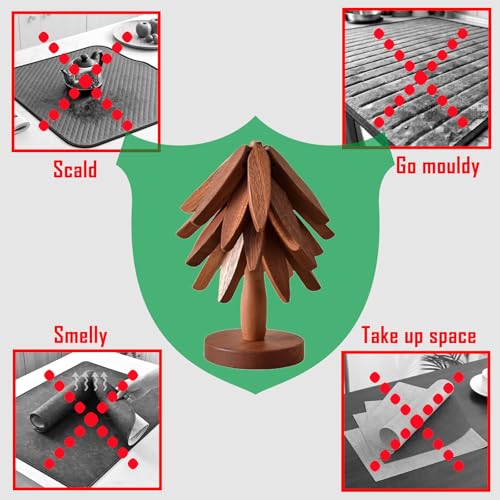 Scald

Go mouldy

Smelly

Take up space