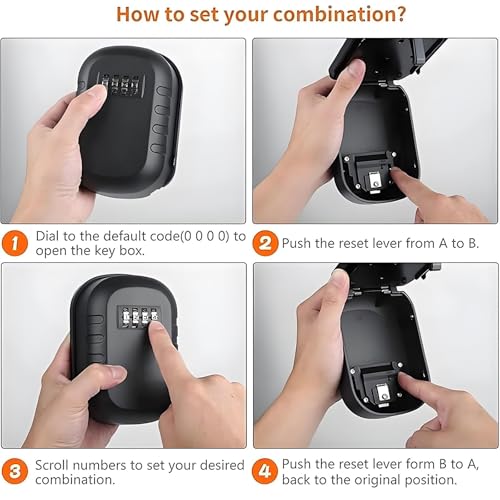 How to set your combination?

1 Dial to the default code(0 0 0 0) to open the key box.

2 Push the reset lever from A to B.

3 Scroll numbers to set your desired combination.

4 Push the reset lever form B to A, back to the original position.