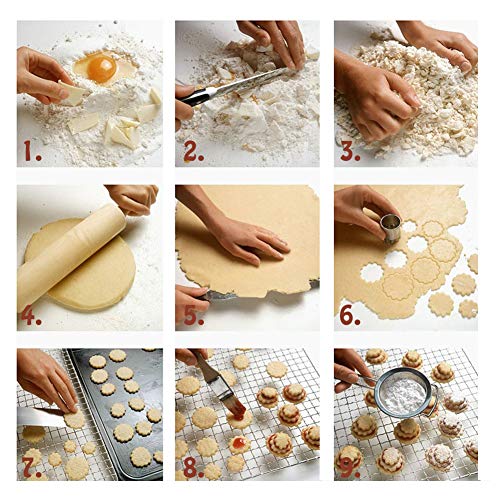 1.

2.

3.

4.

5.

6.

7.

8.

9.