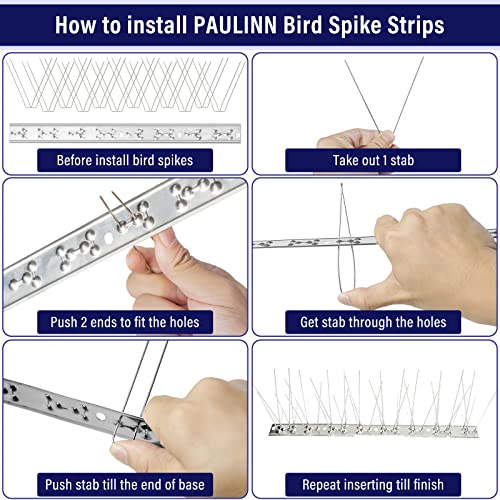 How to install PAULINN Bird Spike Strips

Before install bird spikes

Take out 1 stab

Push 2 ends to fit the holes

Get stab through the holes

Push stab till the end of base

Repeat inserting till finish