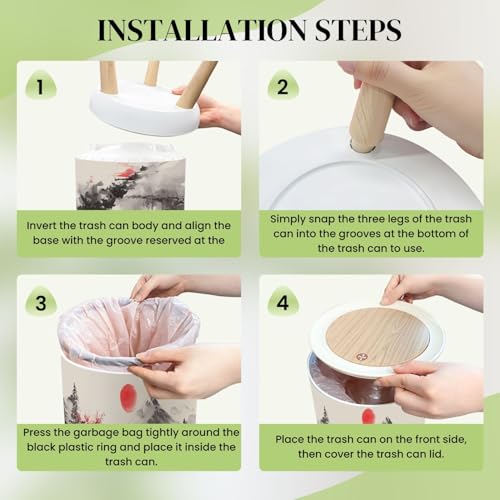 INSTALLATION STEPS

1

Invert the trash can body and align the base with the groove reserved at the

2

Simply snap the three legs of the trash can into the grooves at the bottom of the trash can to use.

3

Press the garbage bag tightly around the black plastic ring and place it inside the trash can.

4

Place the trash can on the front side, then cover the trash can lid.