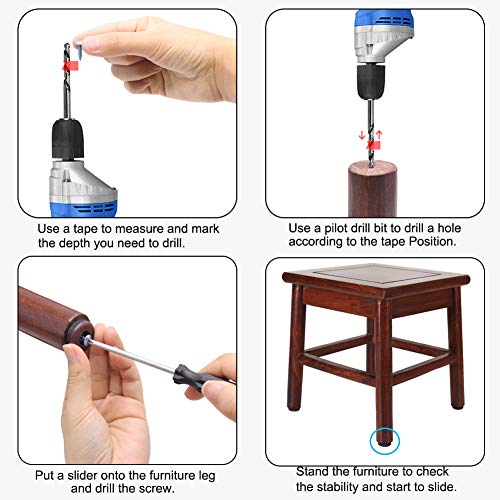 Use a tape to measure and mark the depth you need to drill.

Use a pilot drill bit to drill a hole according to the tape Position.

Put a slider onto the furniture leg and drill the screw.

Stand the furniture to check the stability and start to slide.