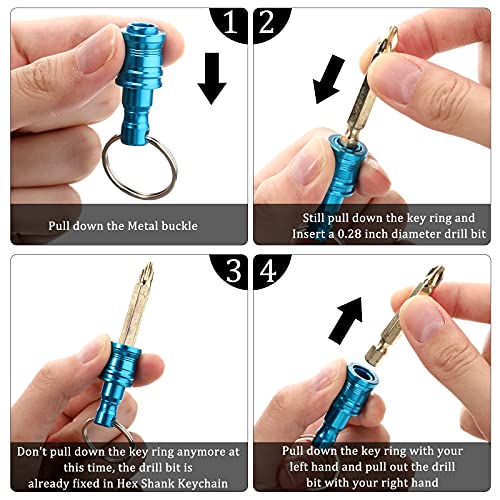 1

Pull down the Metal buckle

2

Still pull down the key ring and Insert a 0.28 inch diameter drill bit

3

Don't pull down the key ring anymore at this time, the drill bit is already fixed in Hex Shank Keychain

4

Pull down the key ring with your left hand and pull out the drill bit with your right hand