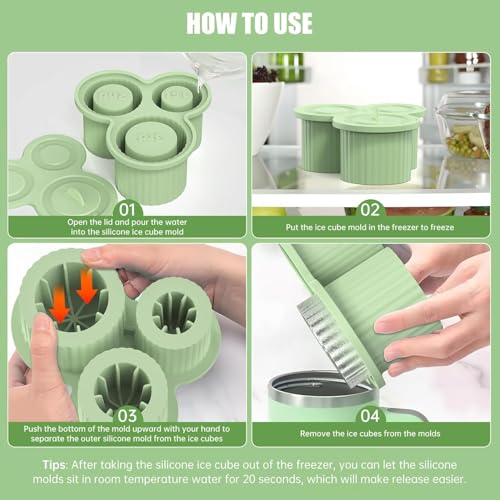 HOW TO USE

01
Open the lid and pour the water into the silicone ice cube mold

02
Put the ice cube mold in the freezer to freeze

03
Push the bottom of the mold upward with your hand to separate the outer silicone mold from the ice cubes

04
Remove the ice cubes from the molds

Tips: After taking the silicone ice cube out of the freezer, you can let the silicone molds sit in room temperature water for 20 seconds, which will make release easier.