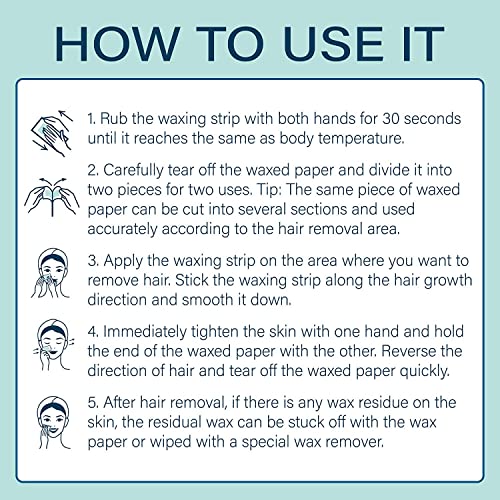 HOW TO USE IT

1. Rub the waxing strip with both hands for 30 seconds until it reaches the same as body temperature.

2. Carefully tear off the waxed paper and divide it into two pieces for two uses. Tip: The same piece of waxed paper can be cut into several sections and used accurately according to the hair removal area.

3. Apply the waxing strip on the area where you want to remove hair. Stick the waxing strip along the hair growth direction and smooth it down.

4. Immediately tighten the skin with one hand and hold the end of the waxed paper with the other. Reverse the direction of hair and tear off the waxed paper quickly.

5. After hair removal, if there is any wax residue on the skin, the residual wax can be stuck off with the wax paper or wiped with a special wax remover.