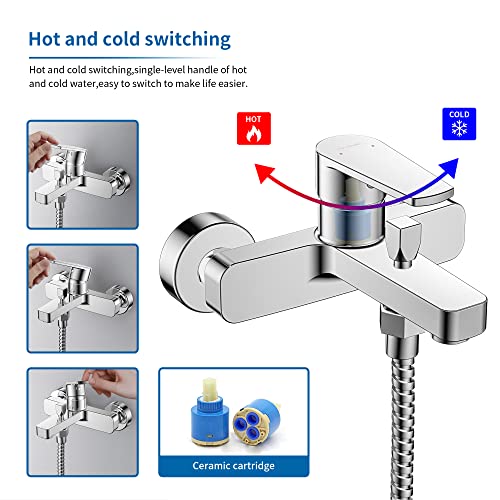 Hot and cold switching

Hot and cold switching,single-level handle of hot and cold water,easy to switch to make life easier.

HOT

COLD

Ceramic cartridge