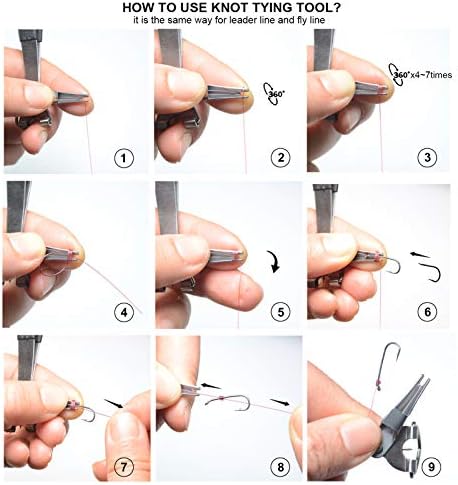 HOW TO USE KNOT TYING TOOL?
it is the same way for leader line and fly line

1

360°
2

360°x4~7times
3

4

5

6

7

8

9