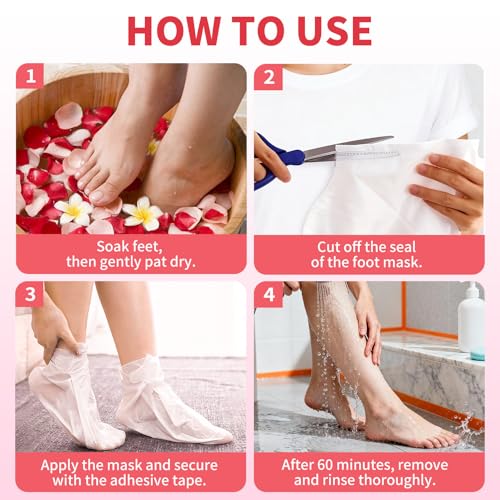 HOW TO USE

1

Soak feet, then gently pat dry.

2

Cut off the seal of the foot mask.

3

Apply the mask and secure with the adhesive tape.

4

After 60 minutes, remove and rinse thoroughly.