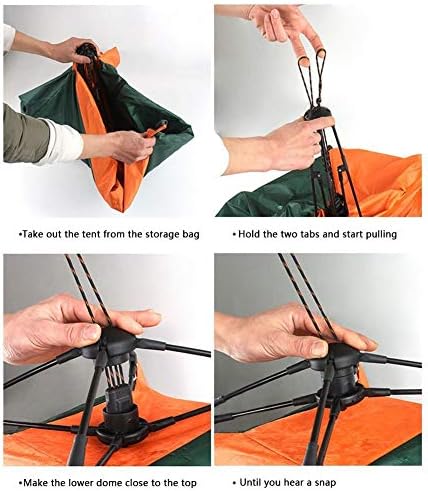 •Take out the tent from the storage bag

• Hold the two tabs and start pulling

•Make the lower dome close to the top

• Until you hear a snap