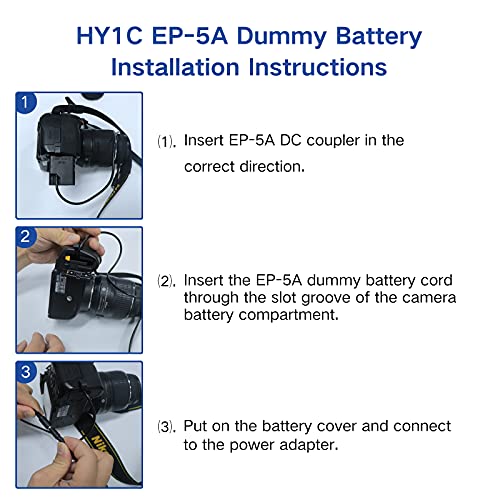 HY1C EP-5A Dummy Battery Installation Instructions

1

(1). Insert EP-5A DC coupler in the correct direction.

2

(2). Insert the EP-5A dummy battery cord through the slot groove of the camera battery compartment.

3

Nik

(3). Put on the battery cover and connect to the power adapter.