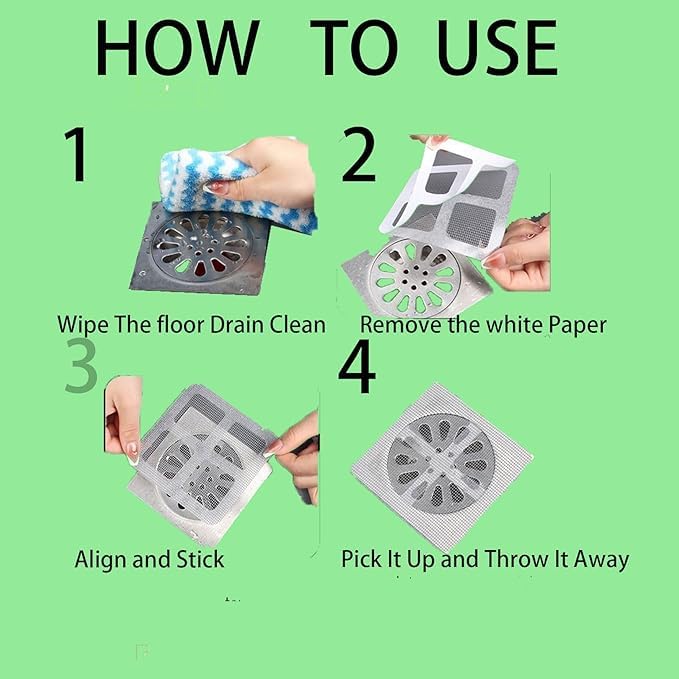 HOW TO USE

1

Wipe The floor Drain Clean

2

Remove the white Paper

3

Align and Stick

4

Pick It Up and Throw It Away