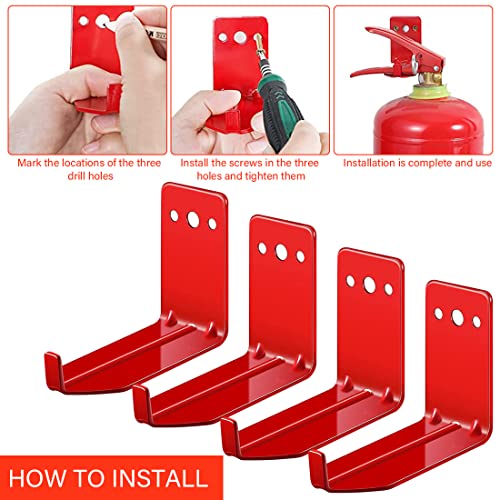 Mark the locations of the three drill holes

Install the screws in the three holes and tighten them

Installation is complete and use

HOW TO INSTALL