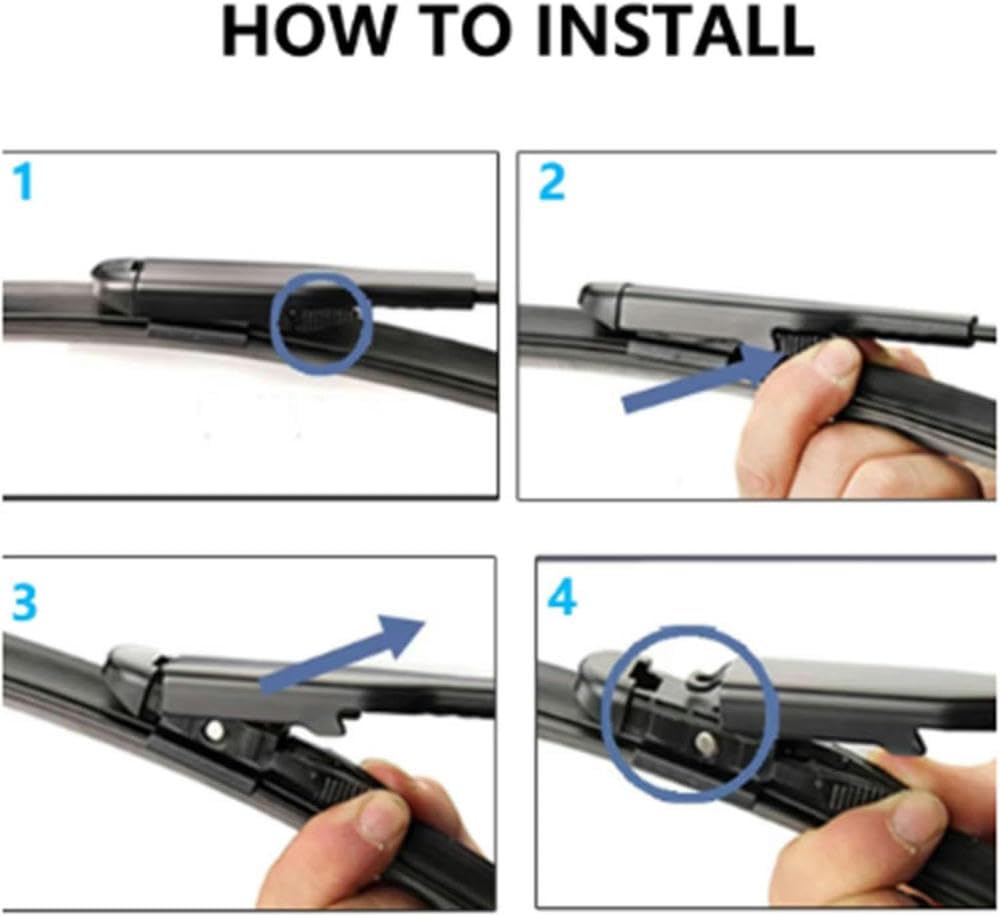 HOW TO INSTALL

1

2

3

4