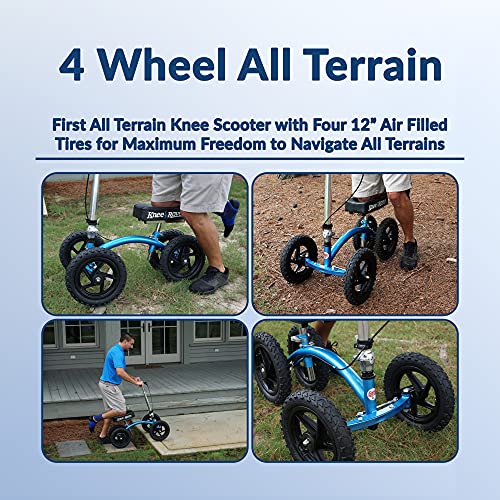 4 Wheel All Terrain

First All Terrain Knee Scooter with Four 12" Air Filled Tires for Maximum Freedom to Navigate All Terrains

Knee Rover