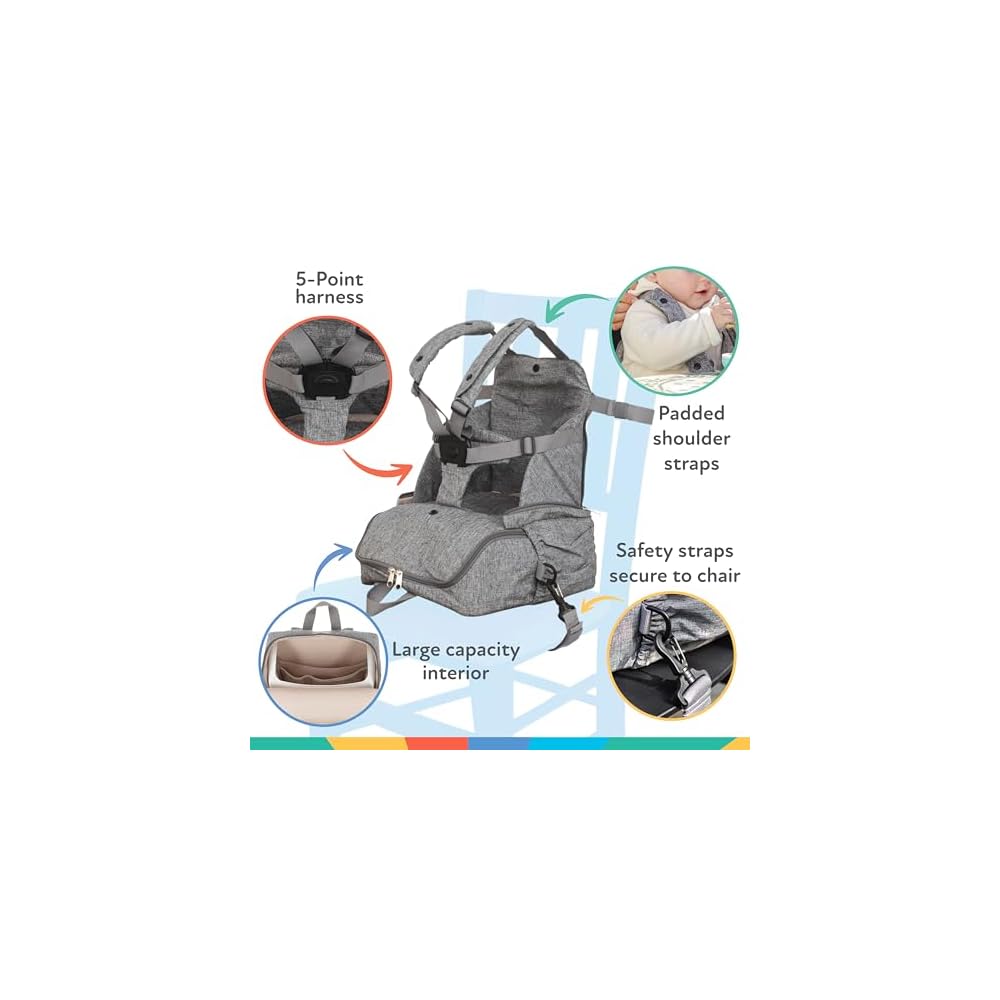 5-Point harness

Padded shoulder straps

Safety straps secure to chair

Large capacity interior