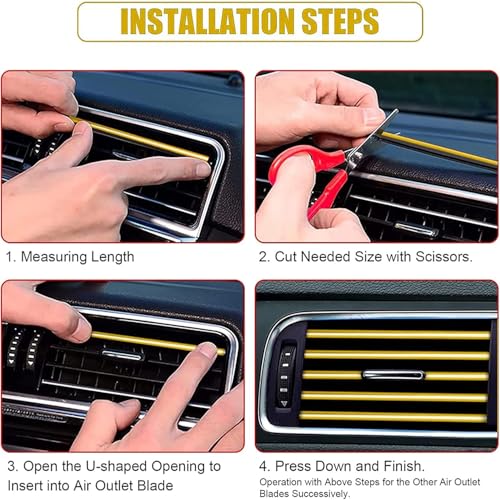 INSTALLATION STEPS

1. Measuring Length

2. Cut Needed Size with Scissors.

3. Open the U-shaped Opening to Insert into Air Outlet Blade

4. Press Down and Finish.

Operation with Above Steps for the Other Air Outlet Blades Successively.