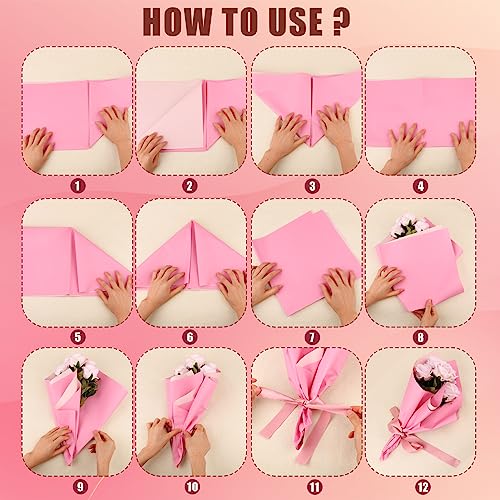 HOW TO USE ?

1

2

3

4

5

6

7

8

9

10

11

12