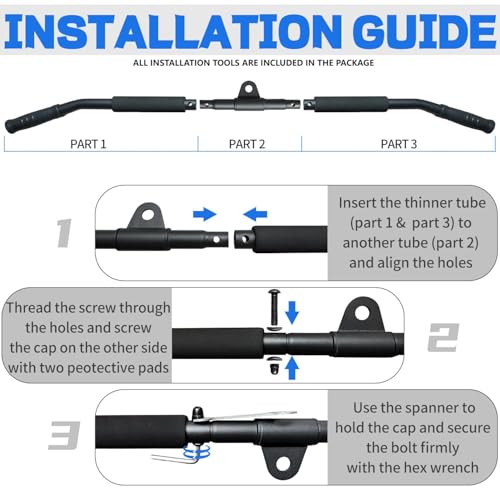 INSTALLATION GUIDE

ALL INSTALLATION TOOLS ARE INCLUDED IN THE PACKAGE

PART 1

PART 2

PART 3

1

Insert the thinner tube (part 1 & part 3) to another tube (part 2) and align the holes

Thread the screw through the holes and screw the cap on the other side with two peotective pads

2

3

Use the spanner to hold the cap and secure the bolt firmly with the hex wrench