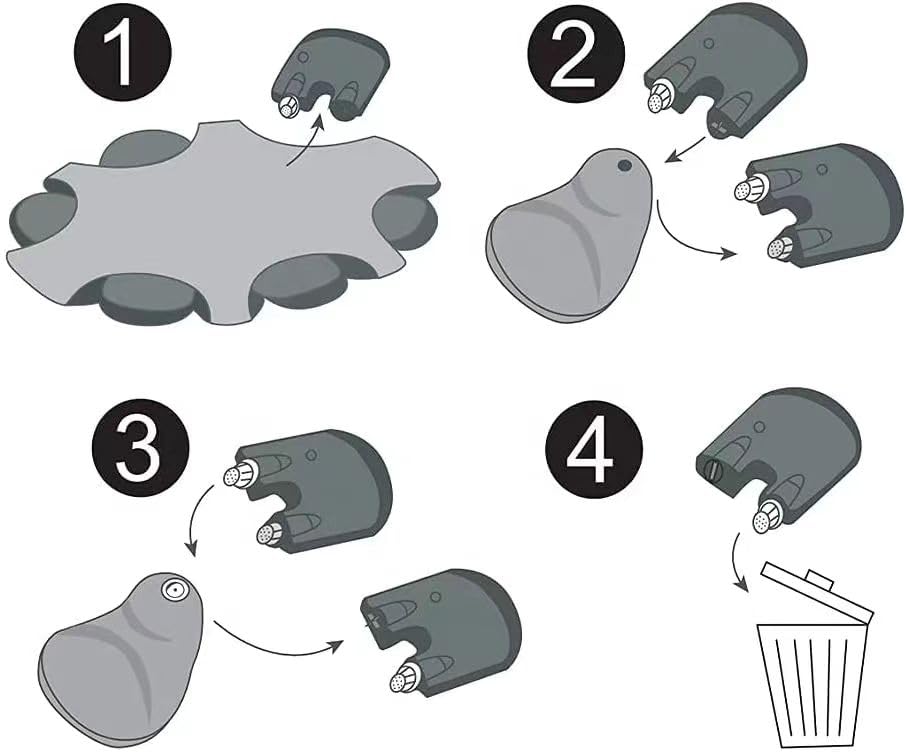 1
2
3
4