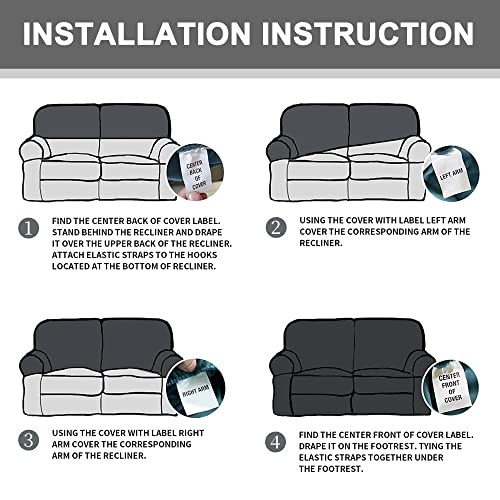 INSTALLATION INSTRUCTION

CENTER BACK OF COVER

1 FIND THE CENTER BACK OF COVER LABEL. STAND BEHIND THE RECLINER AND DRAPE IT OVER THE UPPER BACK OF THE RECLINER. ATTACH ELASTIC STRAPS TO THE HOOKS LOCATED AT THE BOTTOM OF RECLINER.

LEFT ARM

2 USING THE COVER WITH LABEL LEFT ARM COVER THE CORRESPONDING ARM OF THE RECLINER.

RIGHT ARM

3 USING THE COVER WITH LABEL RIGHT ARM COVER THE CORRESPONDING ARM OF THE RECLINER.

CENTER FRONT OF COVER

4 FIND THE CENTER FRONT OF COVER LABEL. DRAPE IT ON THE FOOTREST. TYING THE ELASTIC STRAPS TOGETHER UNDER THE FOOTREST.