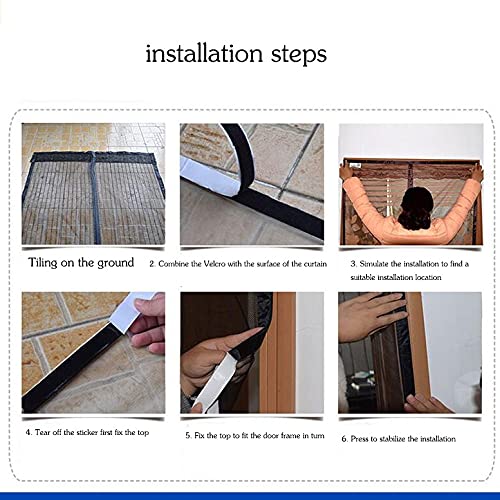 installation steps

Tiling on the ground

2. Combine the Velcro with the surface of the curtain

3. Simulate the installation to find a suitable installation location

4. Tear off the sticker first fix the top

5. Fix the top to fit the door frame in turn

6. Press to stabilize the installation