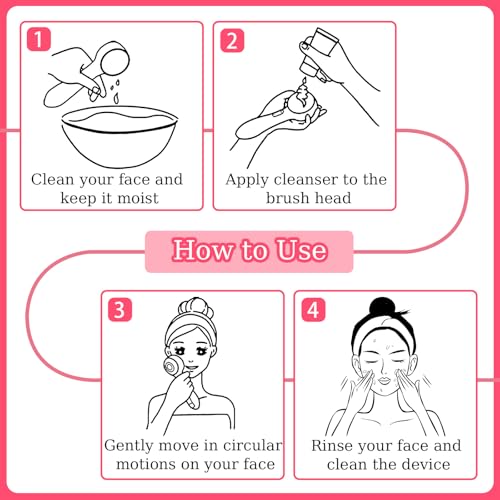 1

Clean your face and keep it moist

2

Apply cleanser to the brush head

How to Use

3

Gently move in circular motions on your face

4

Rinse your face and clean the device