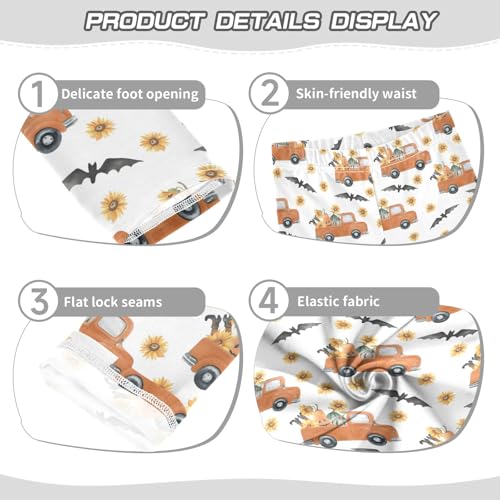 PRODUCT DETAILS DISPLAY

1 Delicate foot opening

2 Skin-friendly waist

3 Flat lock seams

4 Elastic fabric