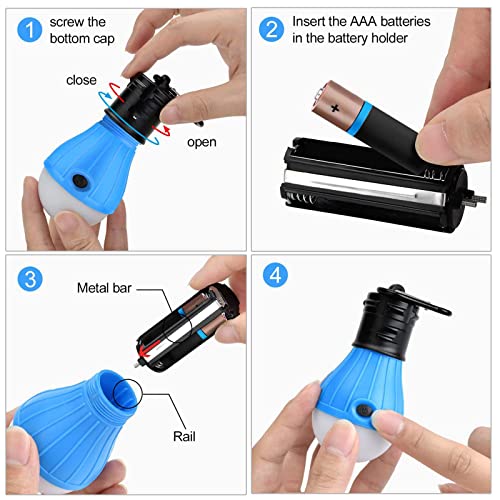 1 screw the bottom cap

close

open

2 Insert the AAA batteries in the battery holder

+

3

Metal bar

Rail

4