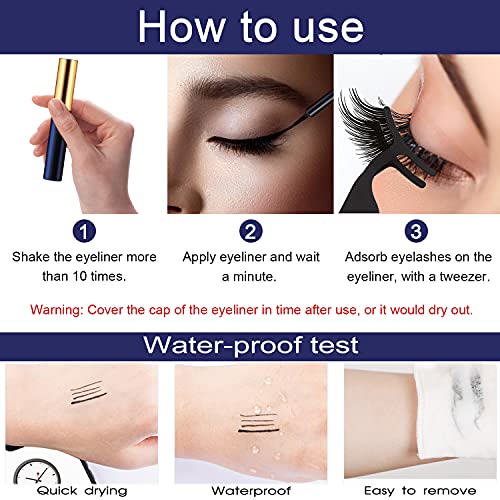 How to use

1
Shake the eyeliner more than 10 times.

2
Apply eyeliner and wait a minute.

3
Adsorb eyelashes on the eyeliner, with a tweezer.

Warning: Cover the cap of the eyeliner in time after use, or it would dry out.

Water-proof test

Quick drying

Waterproof

Easy to remove