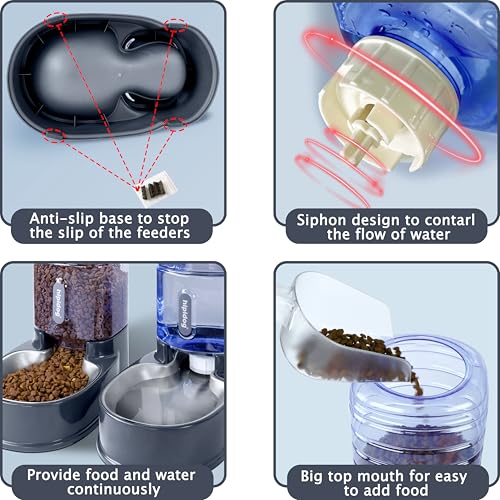 Anti-slip base to stop the slip of the feeders

Siphon design to contarl the flow of water

hipidog

hipidog

Provide food and water continuously

Big top mouth for easy to add food