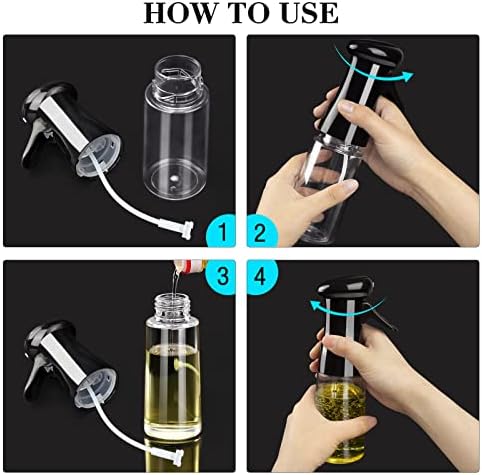 HOW TO USE

1

2

3

4