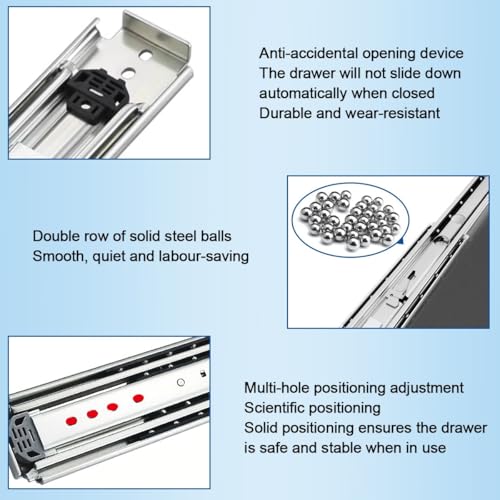 Anti-accidental opening device
The drawer will not slide down automatically when closed
Durable and wear-resistant

Double row of solid steel balls
Smooth, quiet and labour-saving

Multi-hole positioning adjustment
Scientific positioning
Solid positioning ensures the drawer is safe and stable when in use