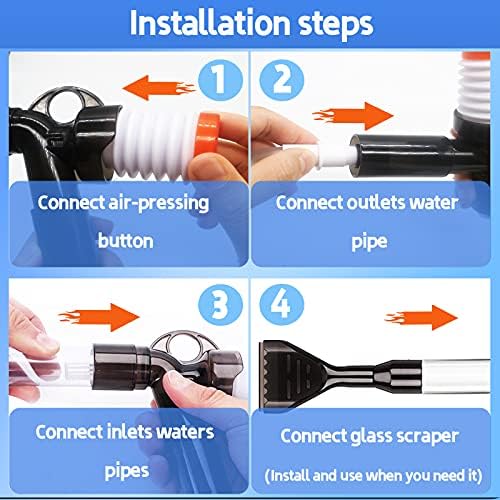 Installation steps

1

Connect air-pressing button

2

Connect outlets water pipe

3

Connect inlets waters pipes

4

Connect glass scraper
(Install and use when you need it)