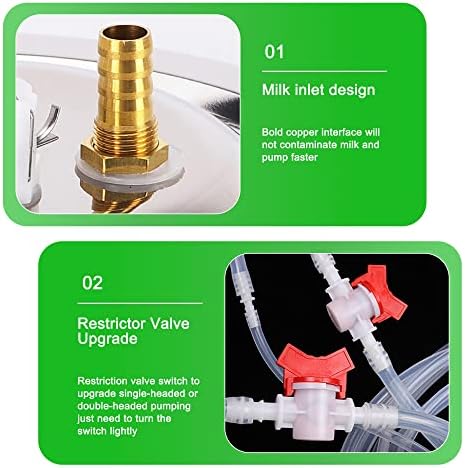 01

Milk inlet design

Bold copper interface will not contaminate milk and pump faster

02

Restrictor Valve Upgrade

Restriction valve switch to upgrade single-headed or double-headed pumping just need to turn the switch lightly