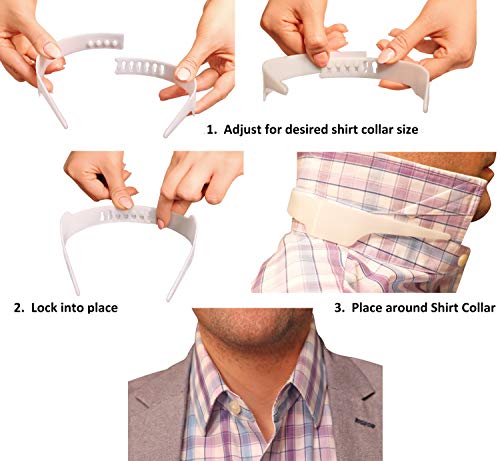 1. Adjust for desired shirt collar size

2. Lock into place

3. Place around Shirt Collar